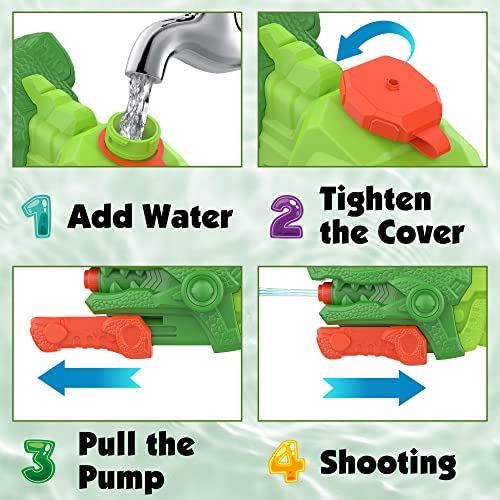 1 Add Water

2 Tighten the Cover

3 Pull the Pump

4 Shooting