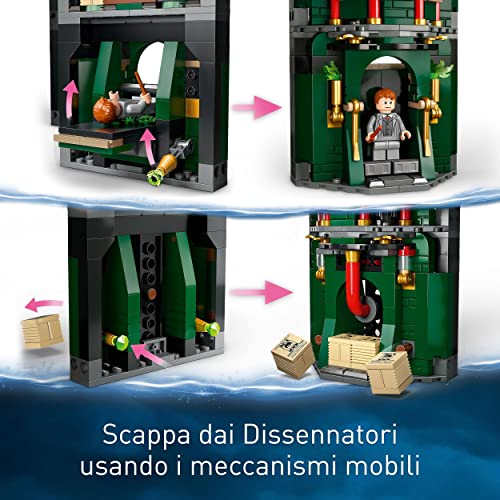 Scappa dai Dissennatori usando i meccanismi mobili