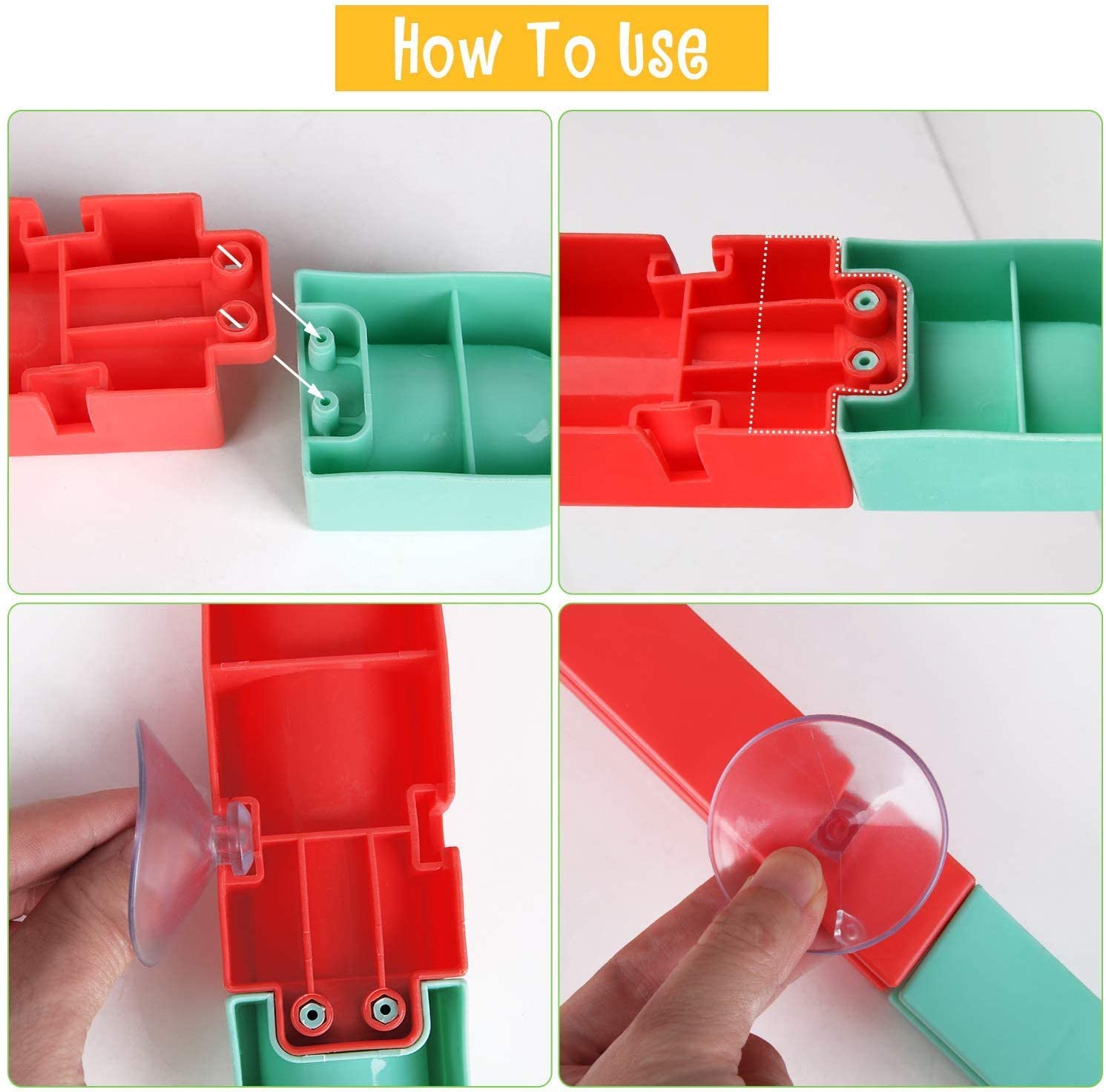 How To Use